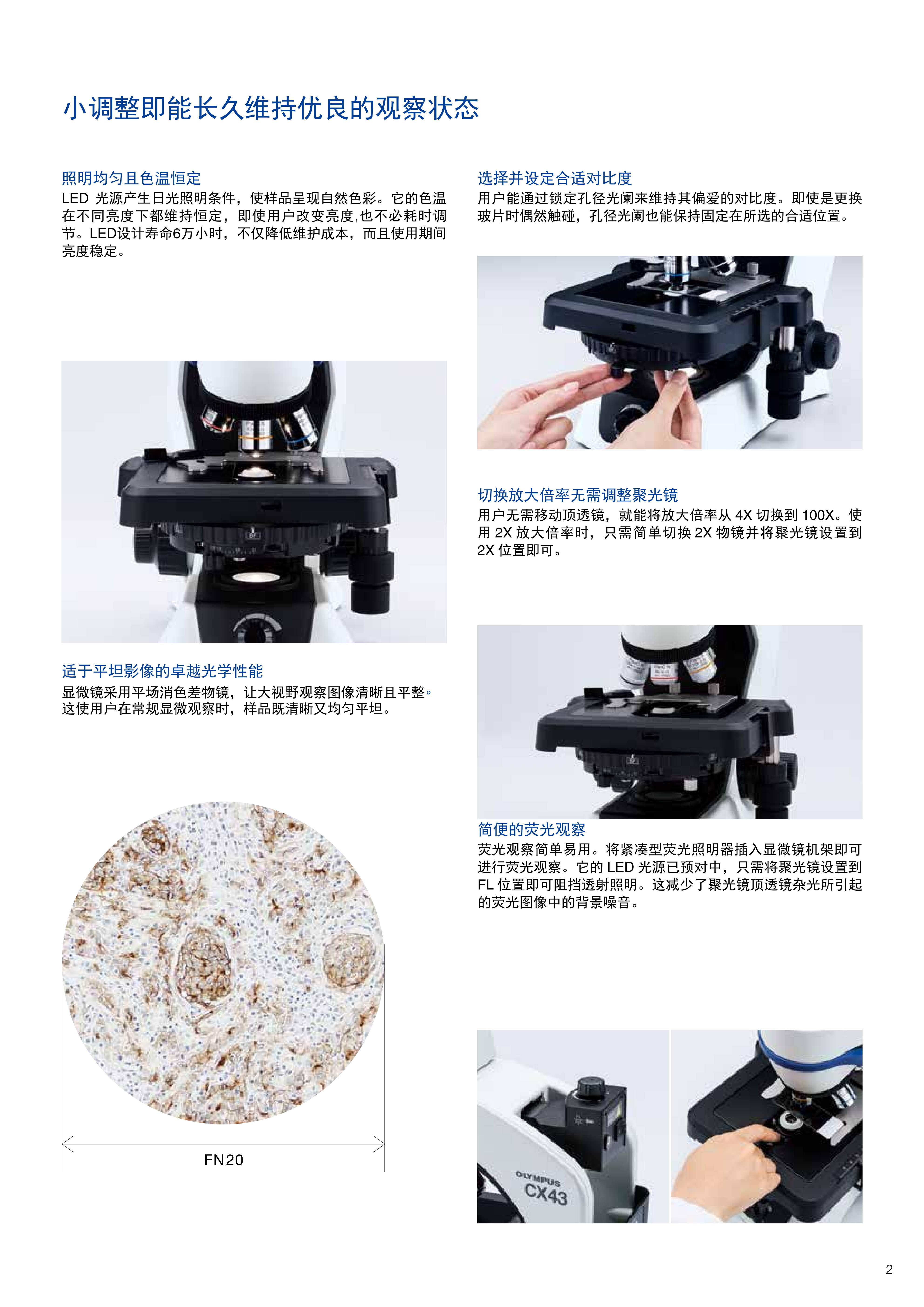 小调整即能长久维持优良的观察状态

照明均匀且色温恒定

LED 光源产生日光照明条件，使样品呈现自然色彩。它的色温在不同亮度下都维持恒定，即使用户改变亮度,也不必耗时调节。LED设计寿命6万小时，不仅降低维护成本，而且使用期间亮度稳定。

适于平坦影像的卓越光学性能

显微镜采用平场消色差物镜，让大视野观察图像清晰且平整。这使用户在常规显微观察时，样品既清晰又均匀平坦。

FN20

选择并设定合适对比度

用户能通过锁定孔径光阑来维持其偏爱的对比度。即使是更换玻片时偶然触碰，孔径光阑也能保持固定在所选的合适位置。

切换放大倍率无需调整聚光镜

用户无需移动顶透镜，就能将放大倍率从 4X 切换到 100X。使用 2X 放大倍率时，只需简单切换 2X 物镜并将聚光镜设置到 2X 位置即可。

简便的荧光观察

荧光观察简单易用。将紧凑型荧光照明器插入显微镜机架即可进行荧光观察。它的 LED 光源已预对中，只需将聚光镜设置到 FL 位置即可阻挡透射照明。这减少了聚光镜顶透镜杂光所引起的荧光图像中的背景噪音。

OLYMPUS
CX43

2